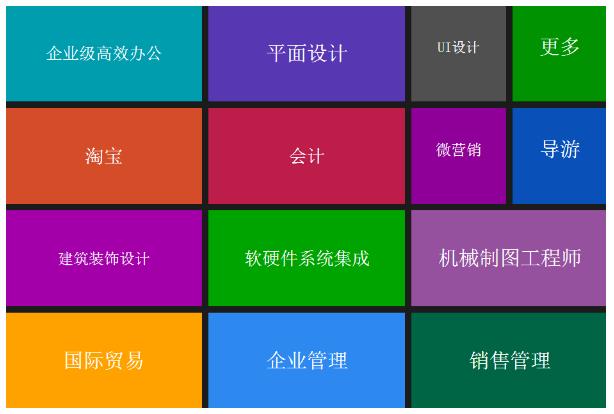 企业级高效办公

平面设计

UI设计

更多

淘宝

会计

微营销

导游

建筑装饰设计

软硬件系统集成

机械制图工程师

国际贸易

企业管理

销售管理